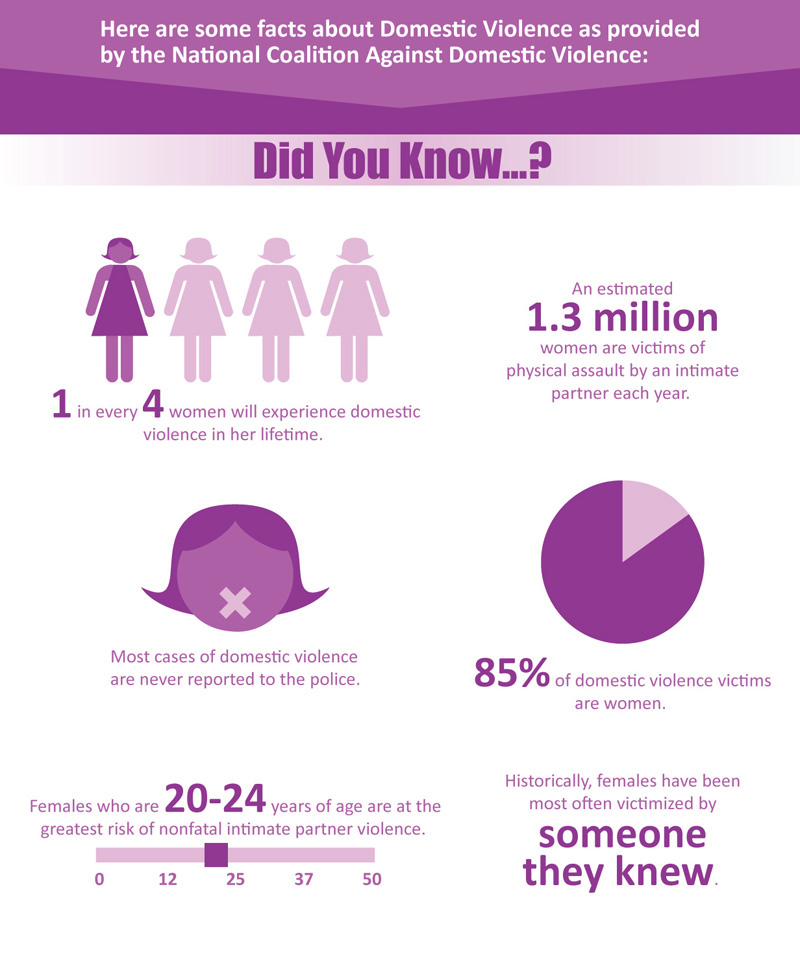 Here are some facts about Domestic Violence as provided by the National Coalition Against Domestic Violence:

Did You Know...?

1 in every 4 women will experience domestic violence in her lifetime.

An estimated 1.3 million women are victims of physical assault by an intimate partner each year.

Most cases of domestic violence are never reported to the police.

85% of domestic violence victims are women.

Females who are 20-24 years of age are at the greatest risk of nonfatal intimate partner violence.

0 12 25 37 50

Historically, females have been most often victimized by someone they knew.